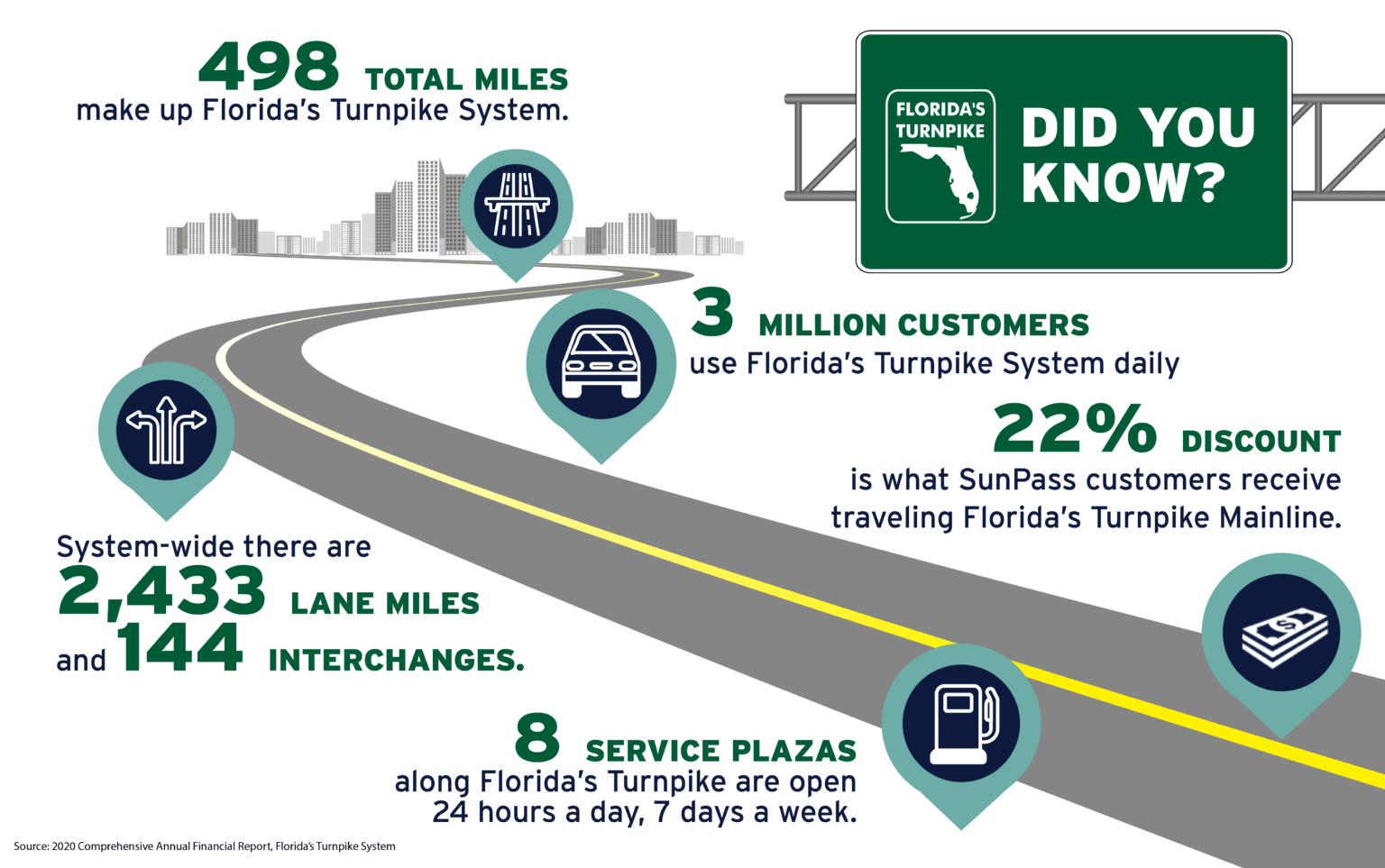 498 TOTAL MILES
make up Florida's Turnpike System.

FLORIDA'S TURNPIKE

DID YOU KNOW?

3 MILLION CUSTOMERS
use Florida's Turnpike System daily

22% DISCOUNT
is what SunPass customers receive traveling Florida's Turnpike Mainline.

System-wide there are
2,433 LANE MILES
and 144 INTERCHANGES.

8 SERVICE PLAZAS
along Florida's Turnpike are open 24 hours a day, 7 days a week.

Source: 2020 Comprehensive Annual Financial Report, Florida's Turnpike System