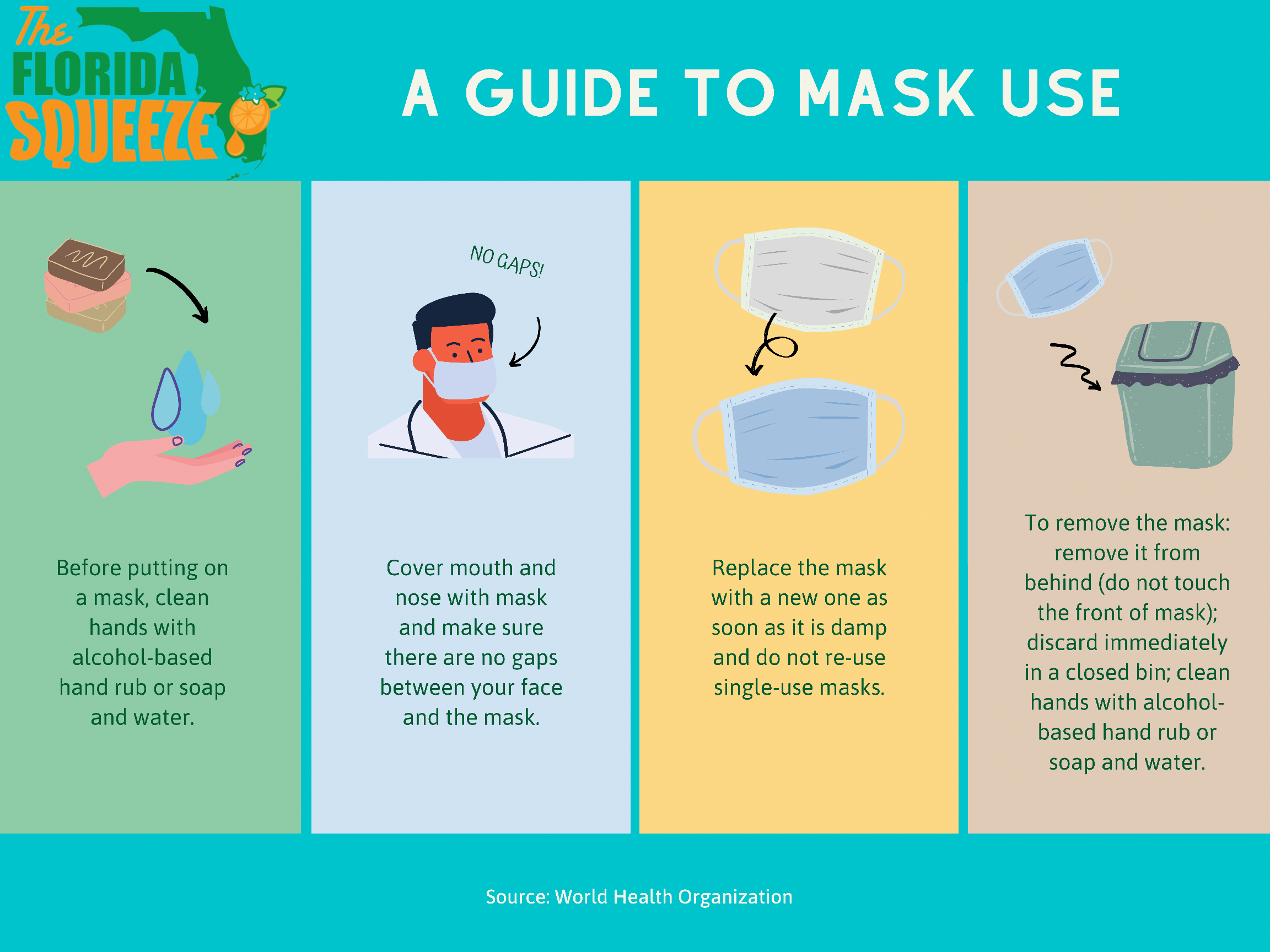 The FLORIDA SQUEEZE

A GUIDE TO MASK USE

Before putting on a mask, clean hands with alcohol-based hand rub or soap and water.

NO GAPS!

Cover mouth and nose with mask and make sure there are no gaps between your face and the mask.

Replace the mask with a new one as soon as it is damp and do not re-use single-use masks.

To remove the mask: remove it from behind (do not touch the front of mask); discard immediately in a closed bin; clean hands with alcohol-based hand rub or soap and water.

Source: World Health Organization